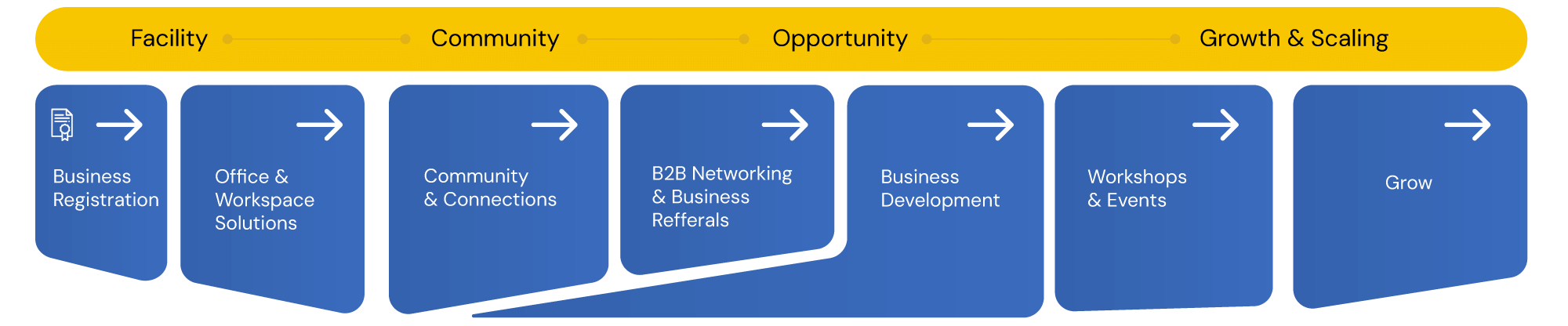 Facility Community Opportunity Growth & Scaling

Business Registration

Office & Workspace Solutions

Community & Connections

B2B Networking & Business Refferals

Business Development

Workshops & Events

Grow